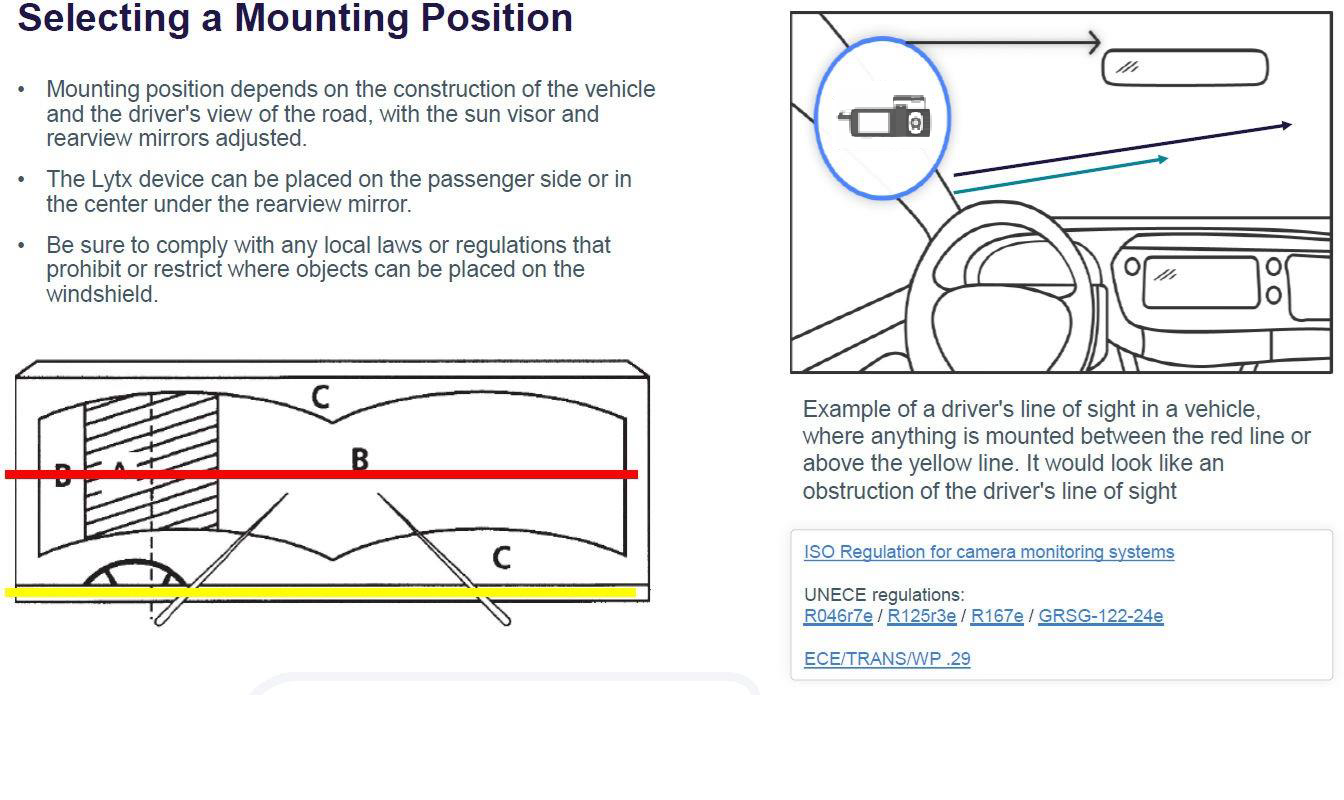 Selecting a Mounting Position

• Mounting position depends on the construction of the vehicle and the driver's view of the road, with the sun visor and rearview mirrors adjusted.

• The Lytx device can be placed on the passenger side or in the center under the rearview mirror.

• Be sure to comply with any local laws or regulations that prohibit or restrict where objects can be placed on the windshield.

C

B A B

C

Example of a driver's line of sight in a vehicle, where anything is mounted between the red line or above the yellow line. It would look like an obstruction of the driver's line of sight

ISO Regulation for camera monitoring systems

UNECE regulations:
R046r7e / R125r3e / R167e / GRSG-122-24e

ECE/TRANS/WP .29