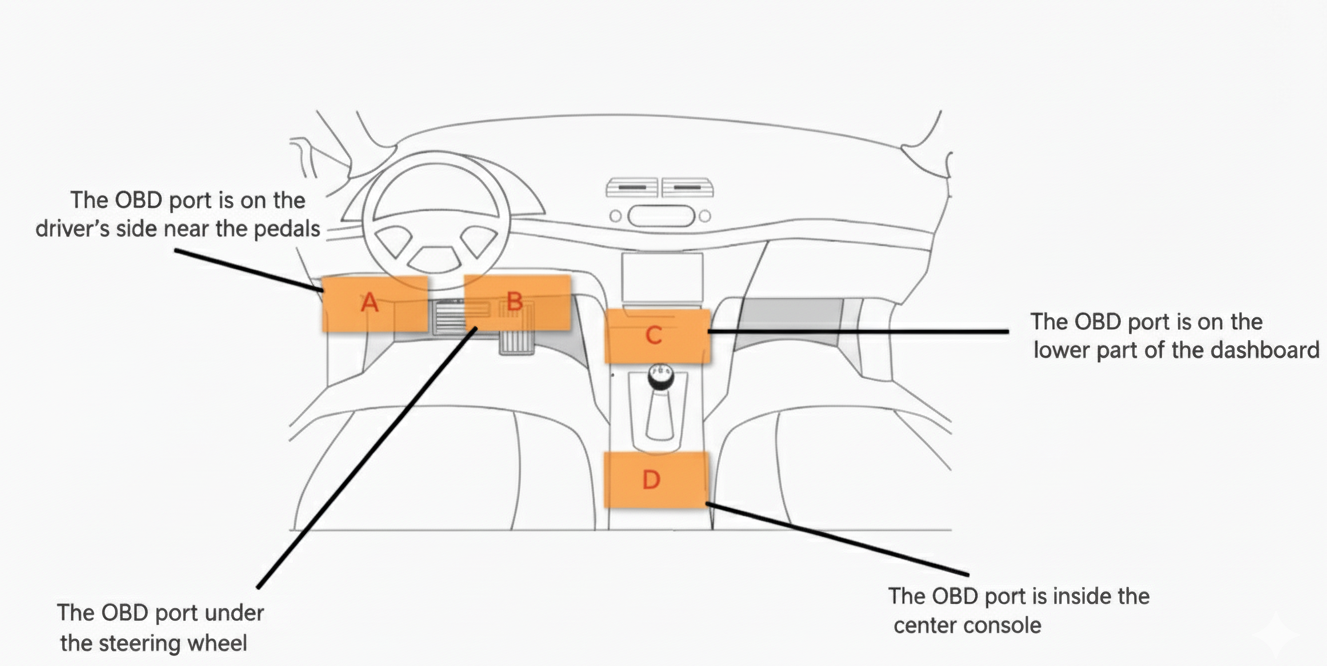 The OBD port is on the driver's side near the pedals

A

B

C

The OBD port is on the lower part of the dashboard

D

The OBD port under the steering wheel

The OBD port is inside the center console