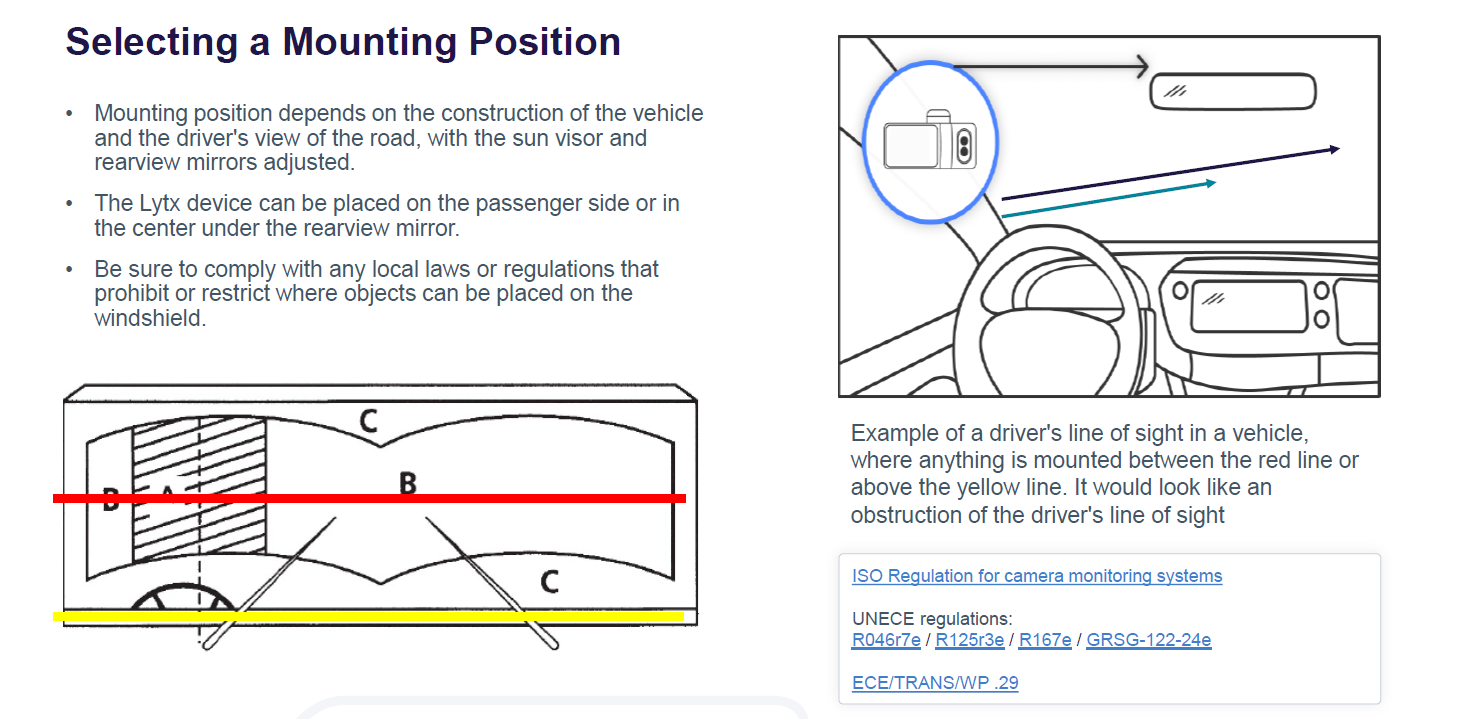 Selecting a Mounting Position

• Mounting position depends on the construction of the vehicle and the driver's view of the road, with the sun visor and rearview mirrors adjusted.

• The Lytx device can be placed on the passenger side or in the center under the rearview mirror.

• Be sure to comply with any local laws or regulations that prohibit or restrict where objects can be placed on the windshield.

C
B
A
B
C

Example of a driver's line of sight in a vehicle, where anything is mounted between the red line or above the yellow line. It would look like an obstruction of the driver's line of sight

ISO Regulation for camera monitoring systems

UNECE regulations:
R046r7e / R125r3e / R167e / GRSG-122-24e

ECE/TRANS/WP .29