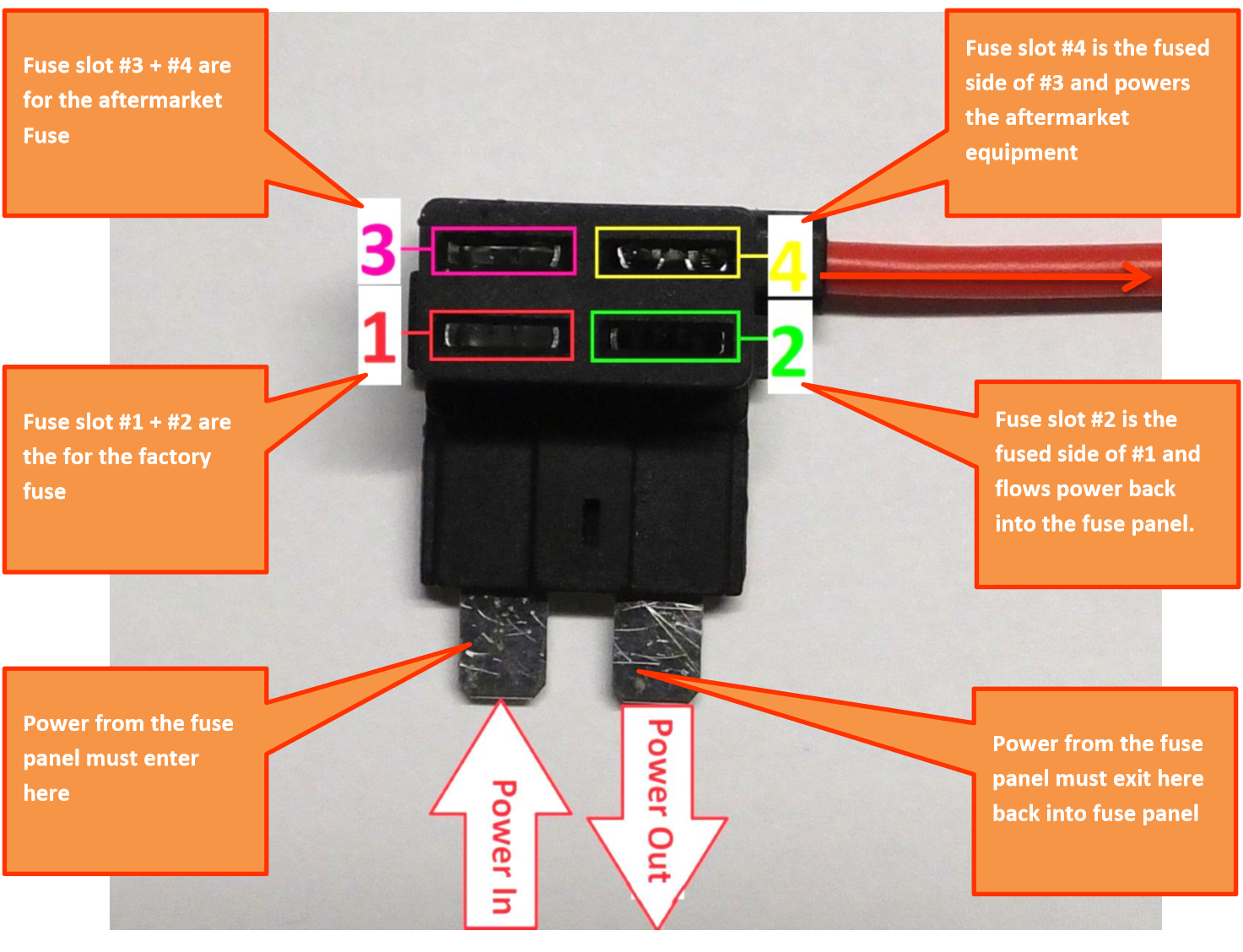 Fuse slot #3 + #4 are for the aftermarket Fuse

Fuse slot #4 is the fused side of #3 and powers the aftermarket equipment

3

4

1

2

Fuse slot #1 + #2 are the for the factory fuse

Fuse slot #2 is the fused side of #1 and flows power back into the fuse panel.

Power from the fuse panel must enter here

Power from the fuse panel must exit here back into fuse panel

Power In

Power Out